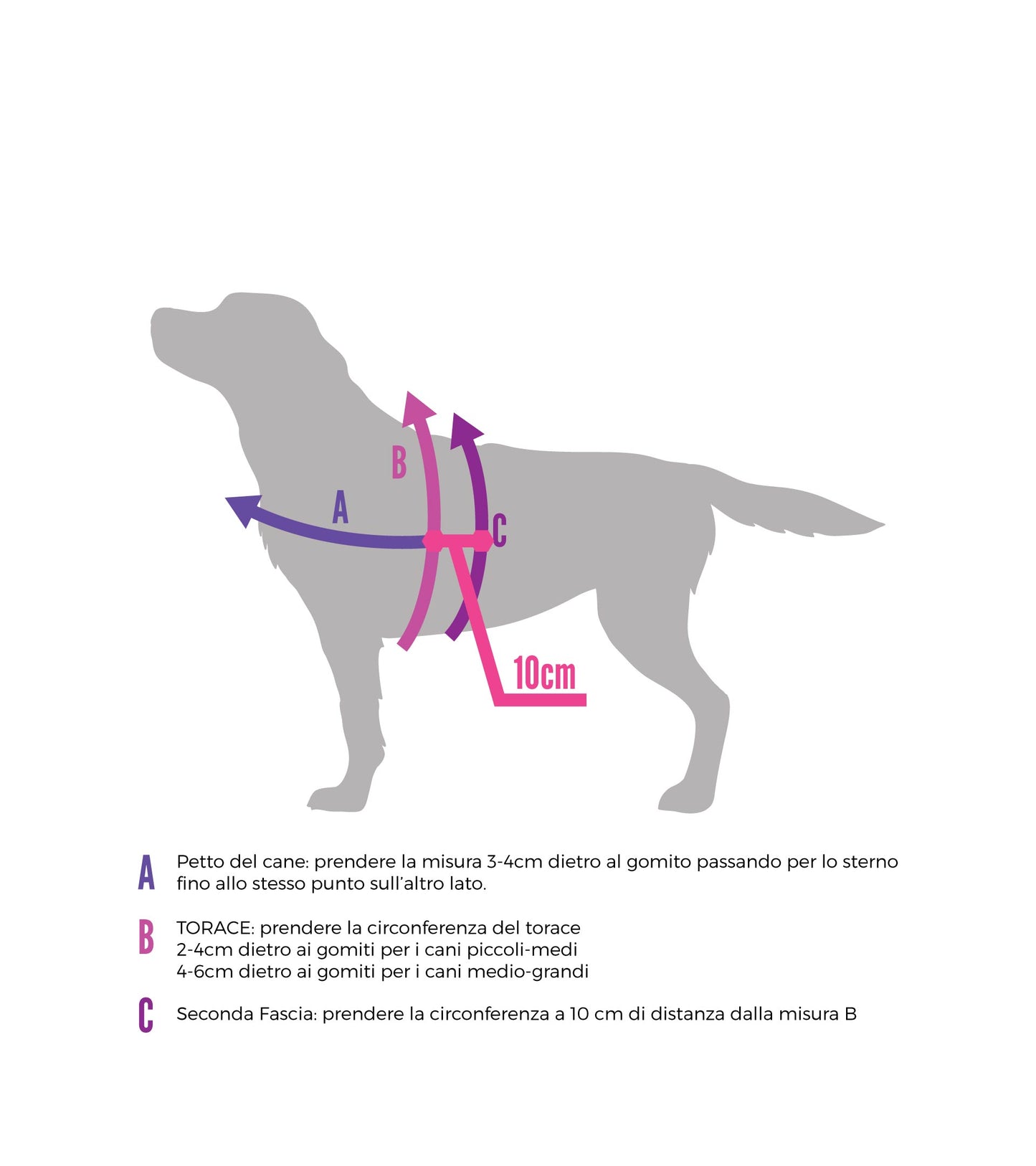 B
A
C
10cm

A Petto del cane: prendere la misura 3-4cm dietro al gomito passando per lo sterno fino allo stesso punto sull'altro lato.

B TORACE: prendere la circonferenza del torace
2-4cm dietro ai gomiti per i cani piccoli-medi
4-6cm dietro ai gomiti per i cani medio-grandi

C Seconda Fascia: prendere la circonferenza a 10 cm di distanza dalla misura B